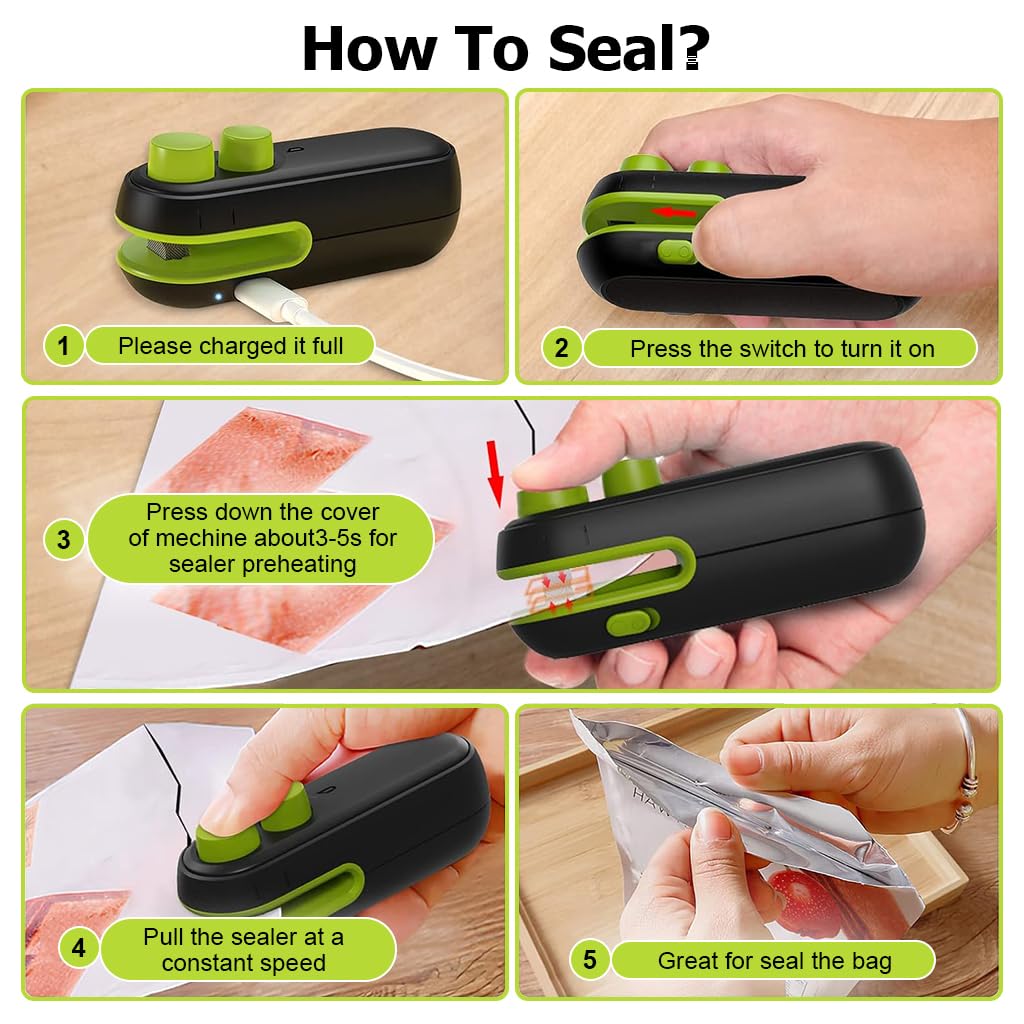 How To Seal?

1 Please charged it full

2 Press the switch to turn it on

3 Press down the cover of mechine about3-5s for sealer preheating

4 Pull the sealer at a constant speed

5 Great for seal the bag